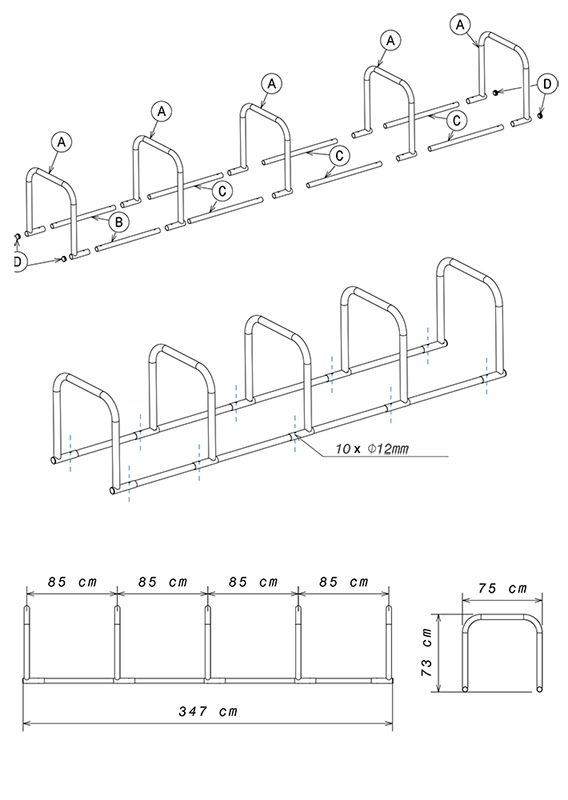 A
A
A
A
A
D
C
C
C
B
D

10 x Φ12mm

85 cm
85 cm
85 cm
85 cm
347 cm

75 cm
73 cm