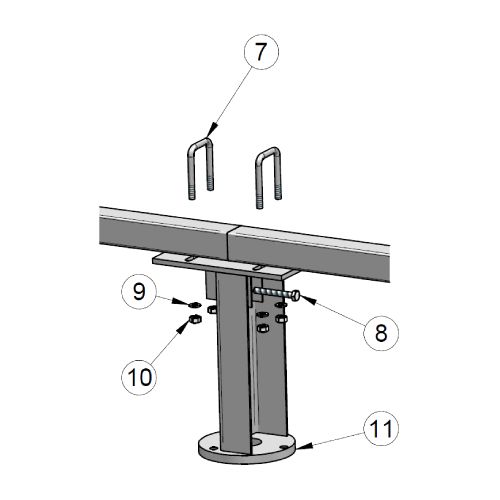 7
9
8
10
11