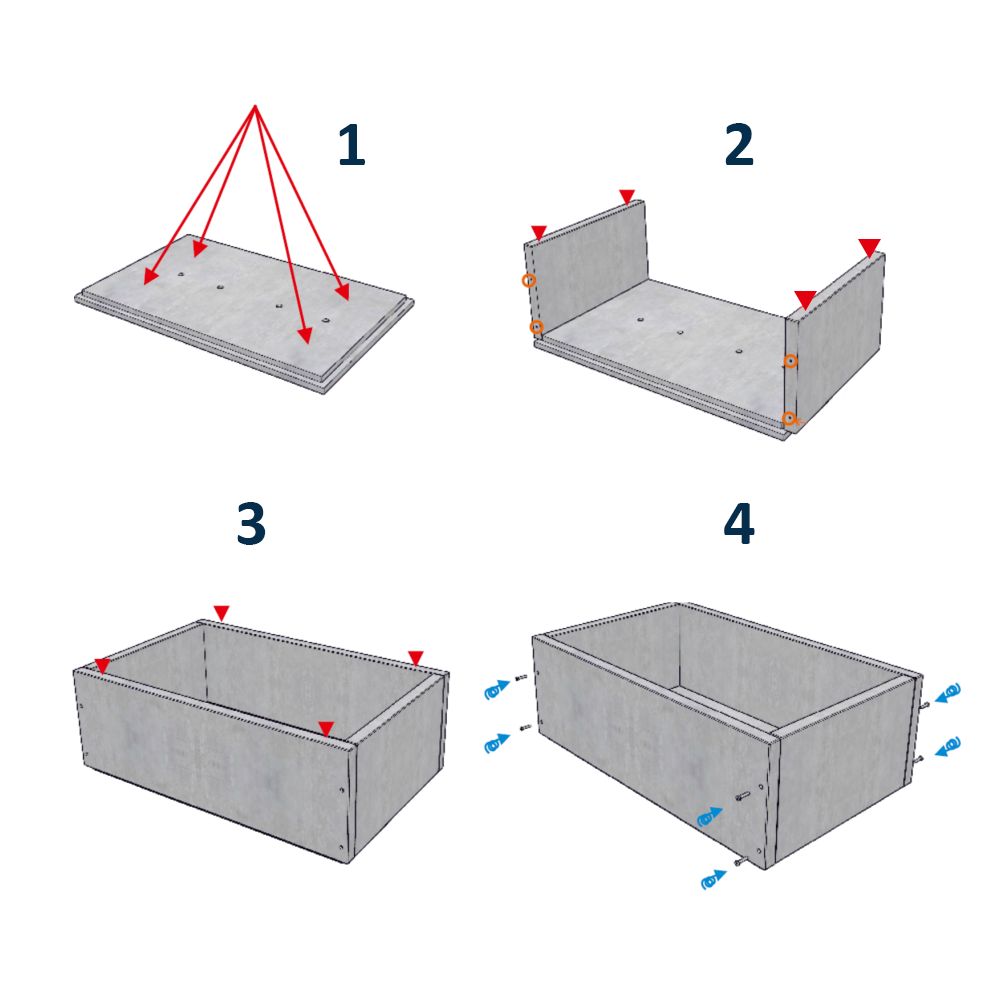 1

2

3

4